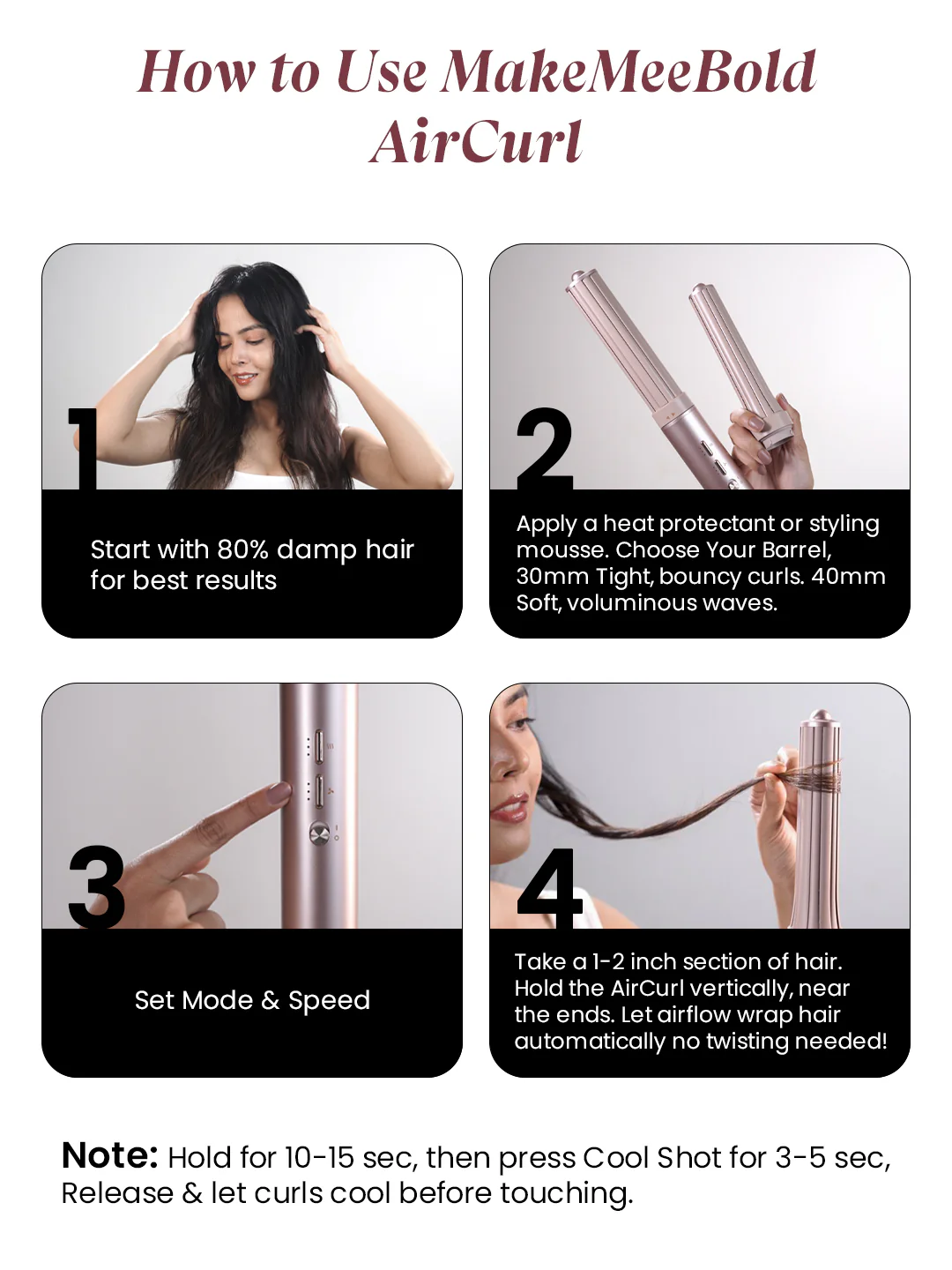 How to Use MakeMeeBold AirCurl

1

Start with 80% damp hair for best results

2

Apply a heat protectant or styling mousse. Choose Your Barrel, 30mm Tight, bouncy curls. 40mm Soft, voluminous waves.

3

Set Mode & Speed

4

Take a 1-2 inch section of hair. Hold the AirCurl vertically, near the ends. Let airflow wrap hair automatically no twisting needed!

Note: Hold for 10-15 sec, then press Cool Shot for 3-5 sec, Release & let curls cool before touching.