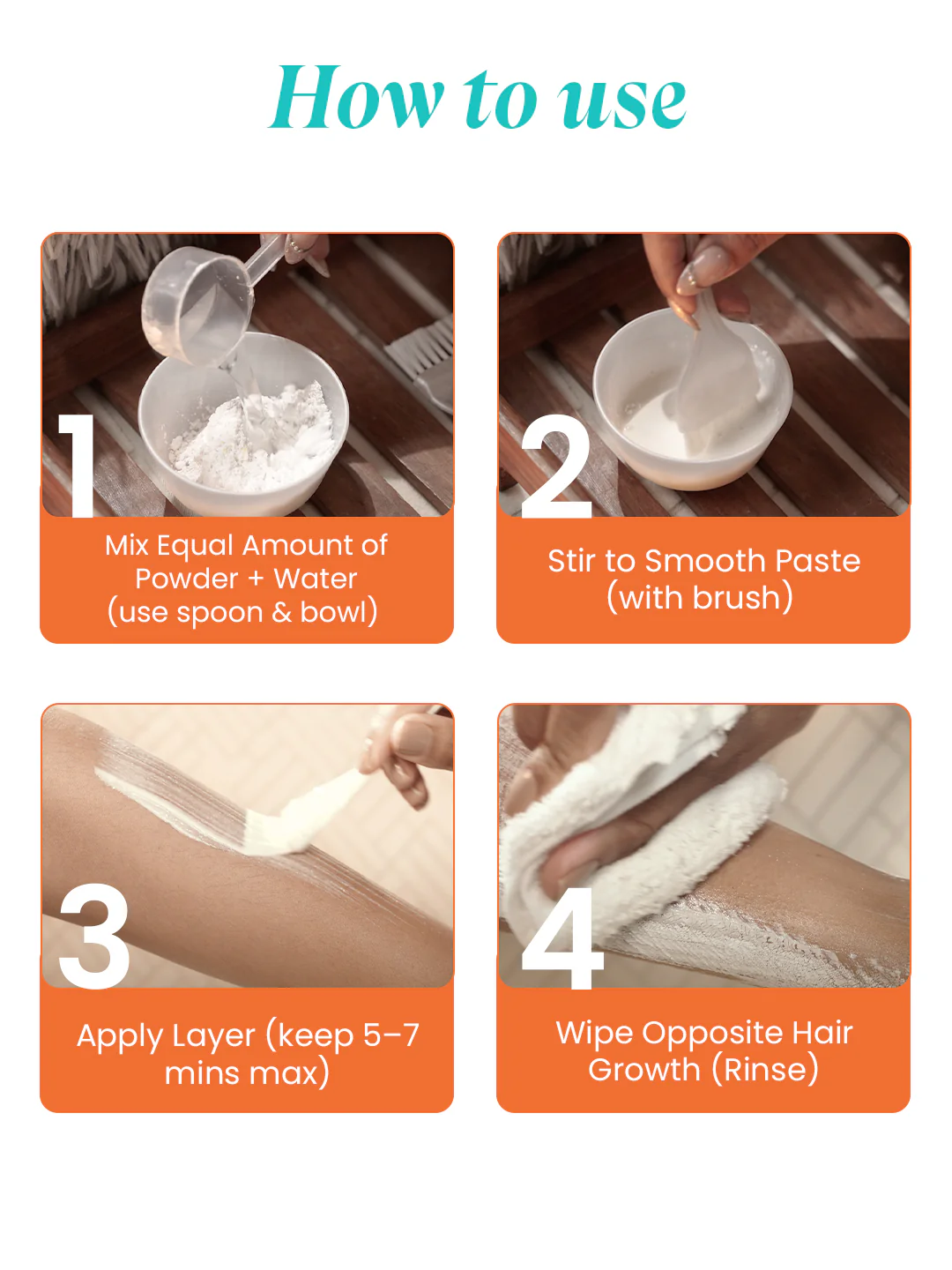 How to use

1

Mix Equal Amount of Powder + Water (use spoon & bowl)

2

Stir to Smooth Paste (with brush)

3

Apply Layer (keep 5–7 mins max)

4

Wipe Opposite Hair Growth (Rinse)